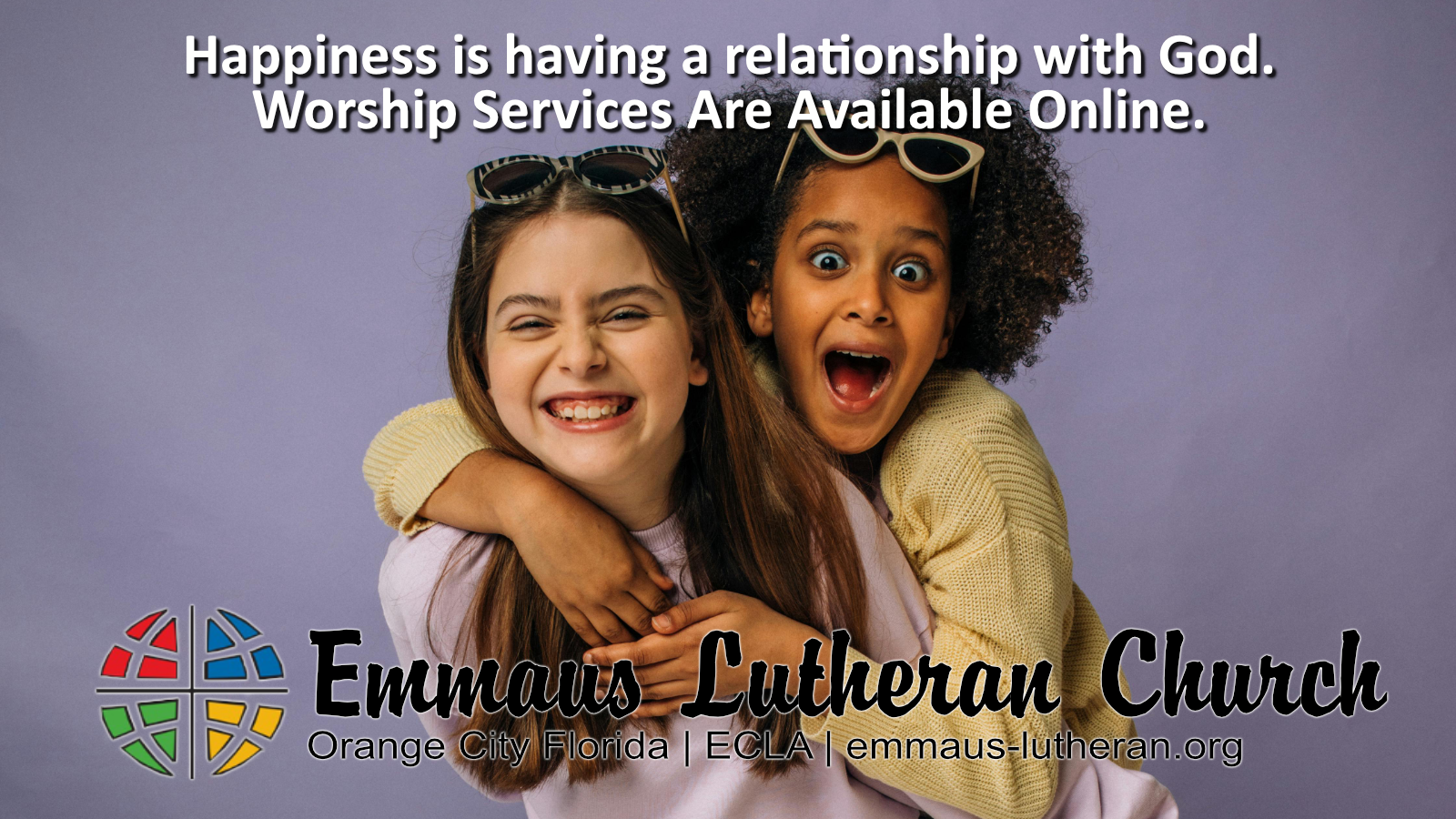 Happiness is having a relationship with God.
Worship Services Are Available Online.

Emmaus Lutheran Church
Orange City Florida | ECLA | emmaus-lutheran.org