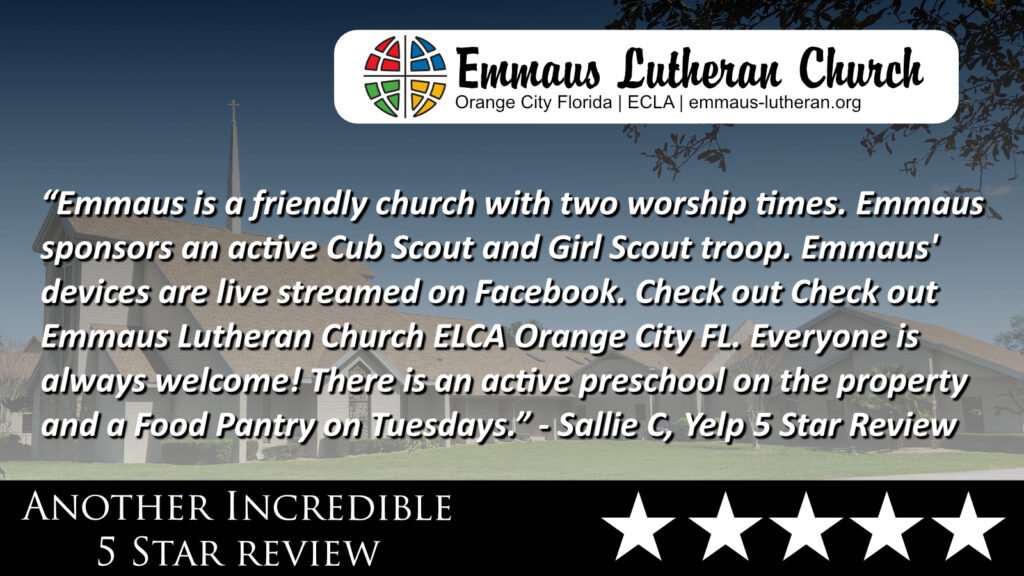 Emmaus Lutheran Church
Orange City Florida | ECLA | emmaus-lutheran.org

“Emmaus is a friendly church with two worship times. Emmaus sponsors an active Cub Scout and Girl Scout troop. Emmaus' devices are live streamed on Facebook. Check out Check out Emmaus Lutheran Church ELCA Orange City FL. Everyone is always welcome! There is an active preschool on the property and a Food Pantry on Tuesdays.” - Sallie C, Yelp 5 Star Review

Another Incredible 5 Star review