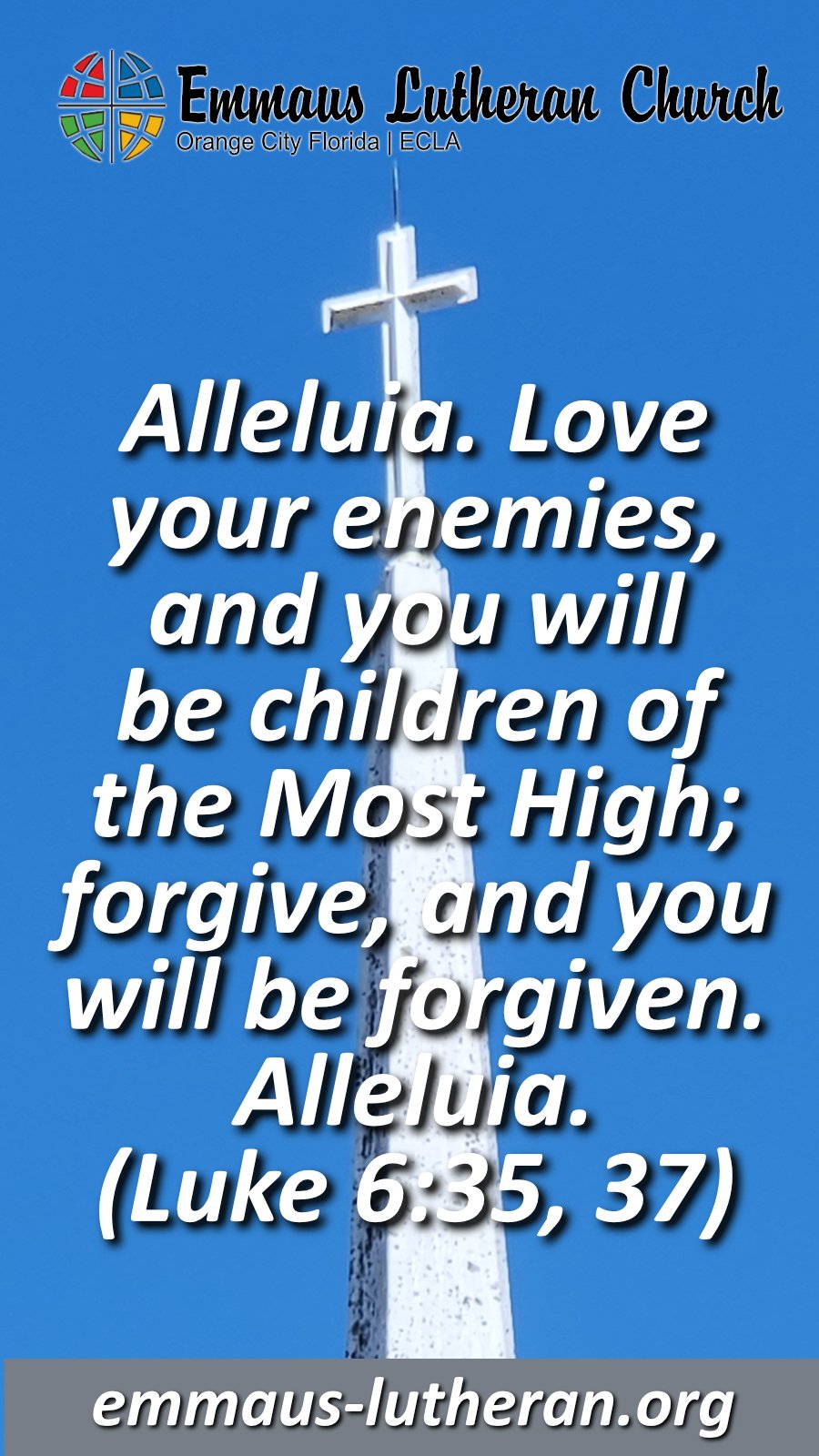 Emmaus Lutheran Church
Orange City Florida | ECLA

Alleluia. Love your enemies, and you will be children of the Most High; forgive, and you will be forgiven. Alleluia. (Luke 6:35, 37)

emmaus-lutheran.org