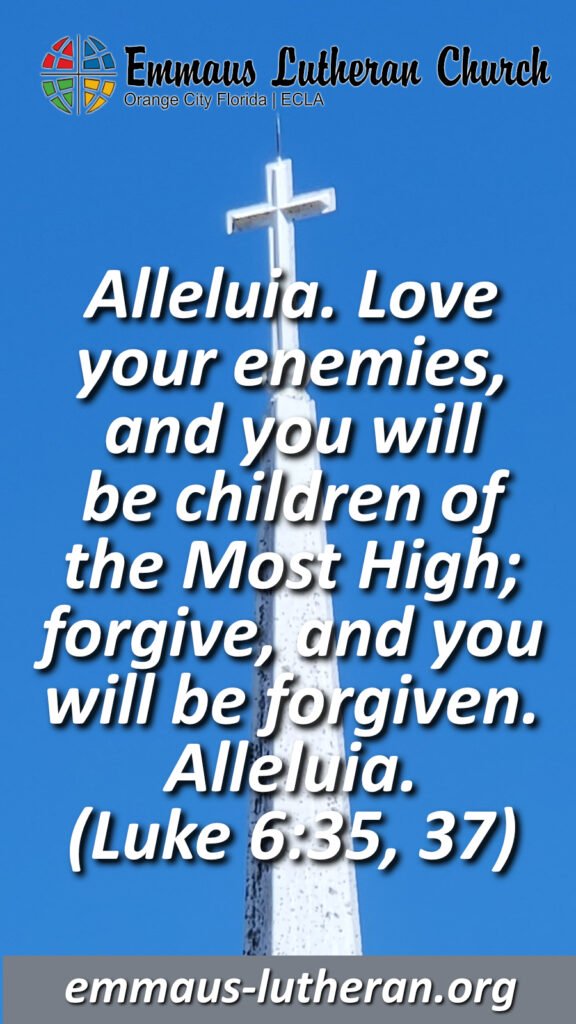 Emmaus Lutheran Church
Orange City Florida | ECLA

Alleluia. Love your enemies, and you will be children of the Most High; forgive, and you will be forgiven. Alleluia. (Luke 6:35, 37)

emmaus-lutheran.org