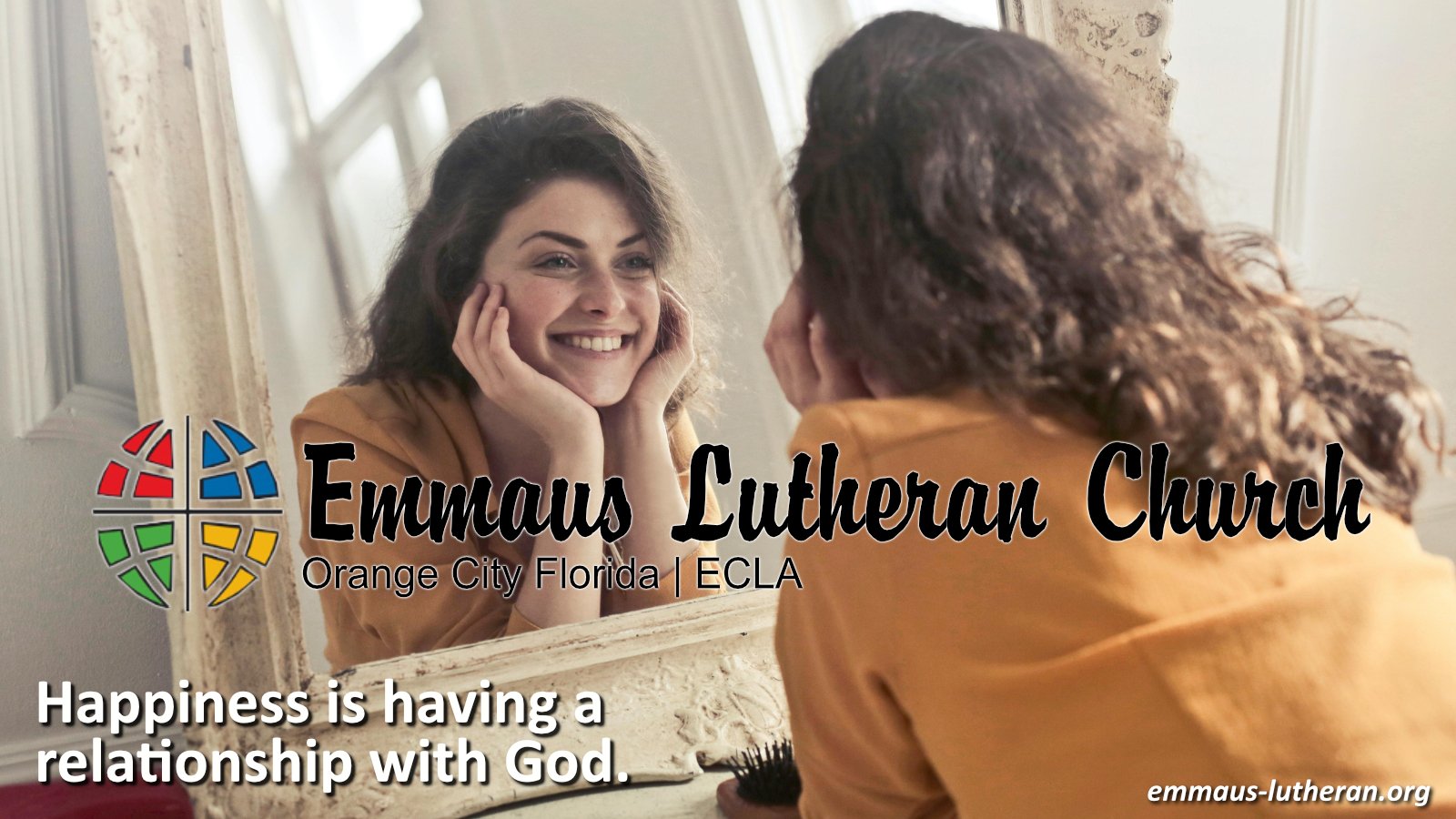 Emmaus Lutheran Church
Orange City Florida | ECLA

Happiness is having a relationship with God.

emmaus-lutheran.org