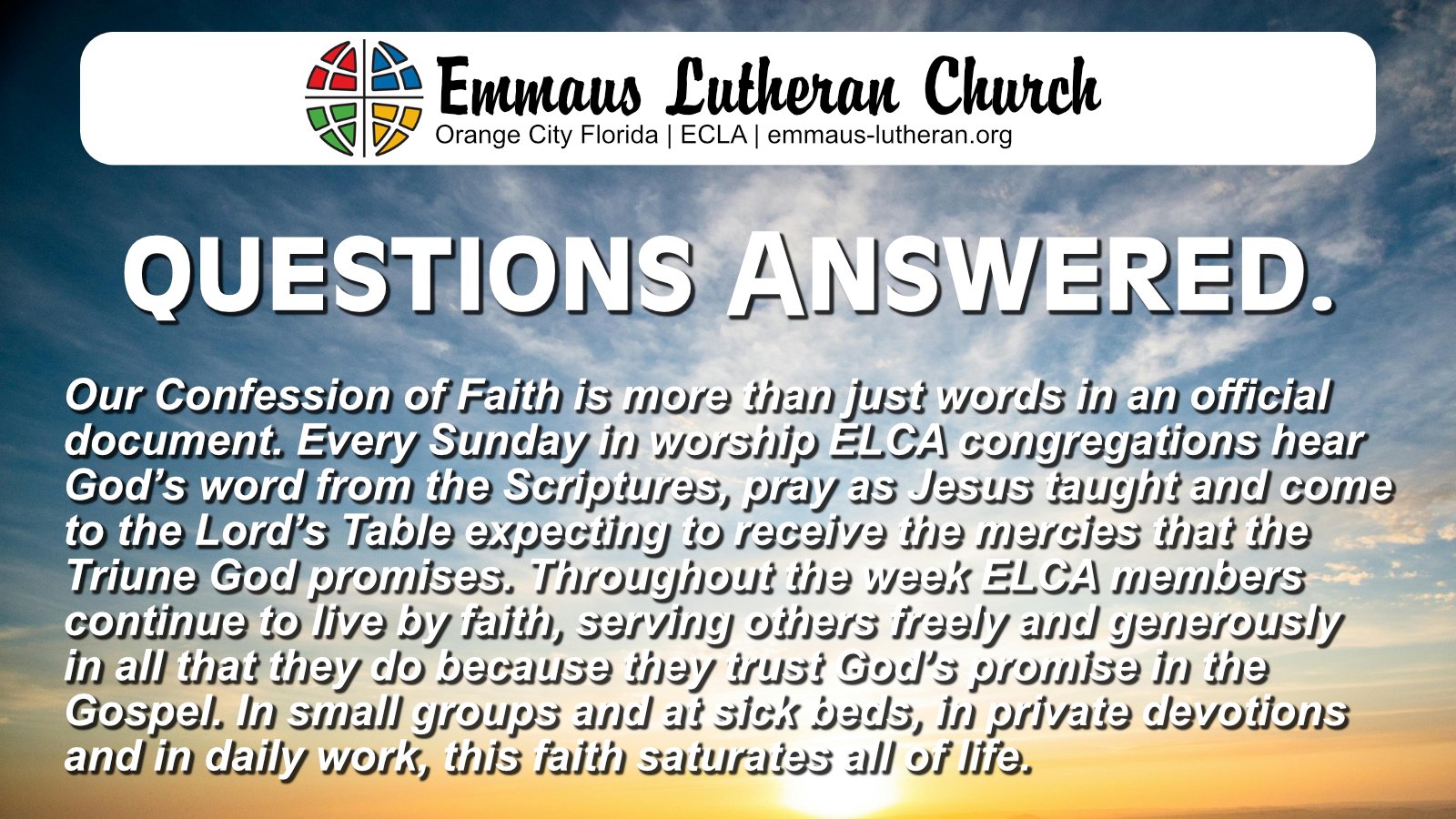 Emmaus Lutheran Church
Orange City Florida | ECLA | emmaus-lutheran.org

QUESTIONS ANSWERED.

Our Confession of Faith is more than just words in an official document. Every Sunday in worship ELCA congregations hear God's word from the Scriptures, pray as Jesus taught and come to the Lord's Table expecting to receive the mercies that the Triune God promises. Throughout the week ELCA members continue to live by faith, serving others freely and generously in all that they do because they trust God's promise in the Gospel. In small groups and at sick beds, in private devotions and in daily work, this faith saturates all of life.