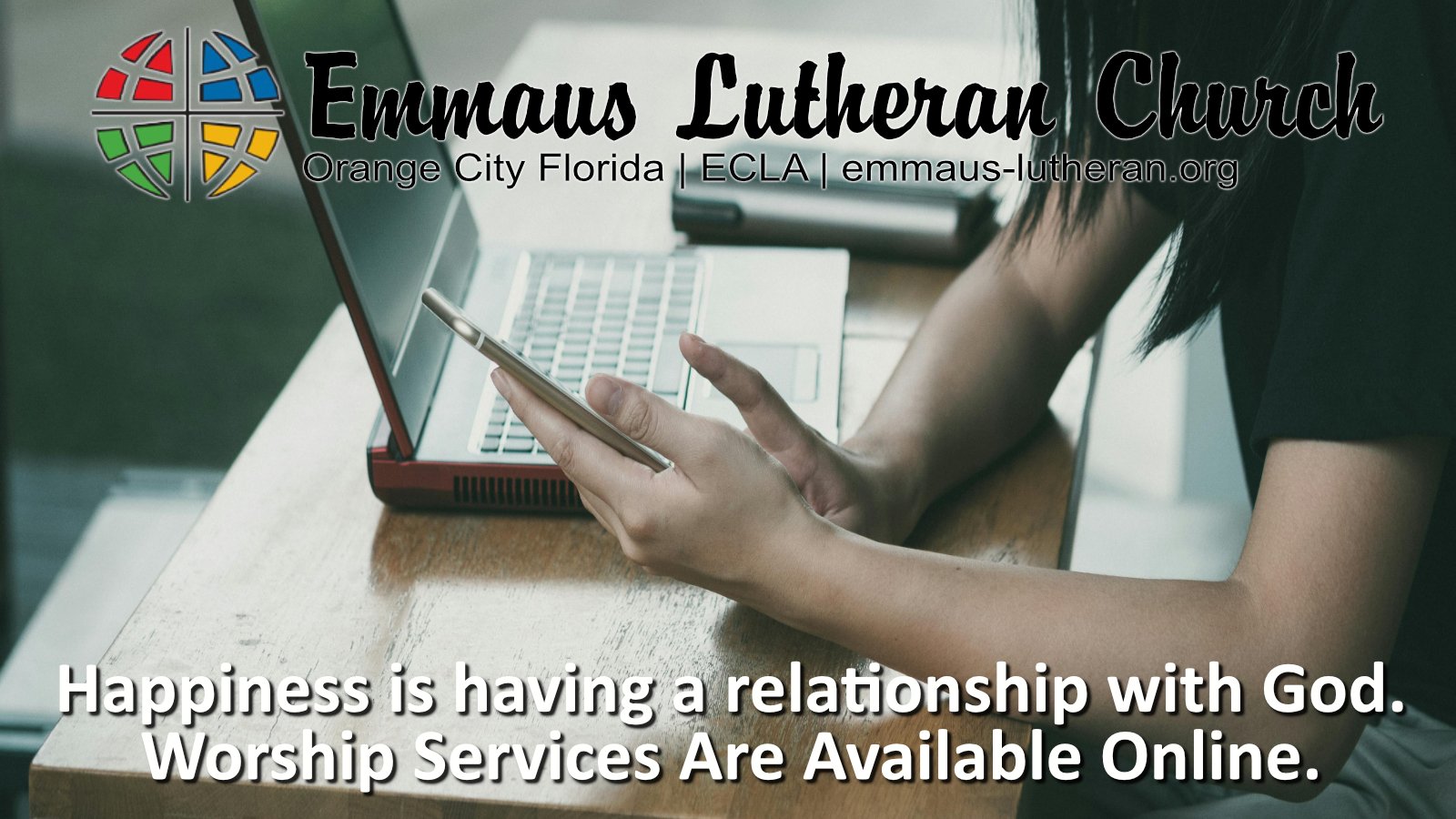 Emmaus Lutheran Church
Orange City Florida | ECLA | emmaus-lutheran.org

Happiness is having a relationship with God.
Worship Services Are Available Online.