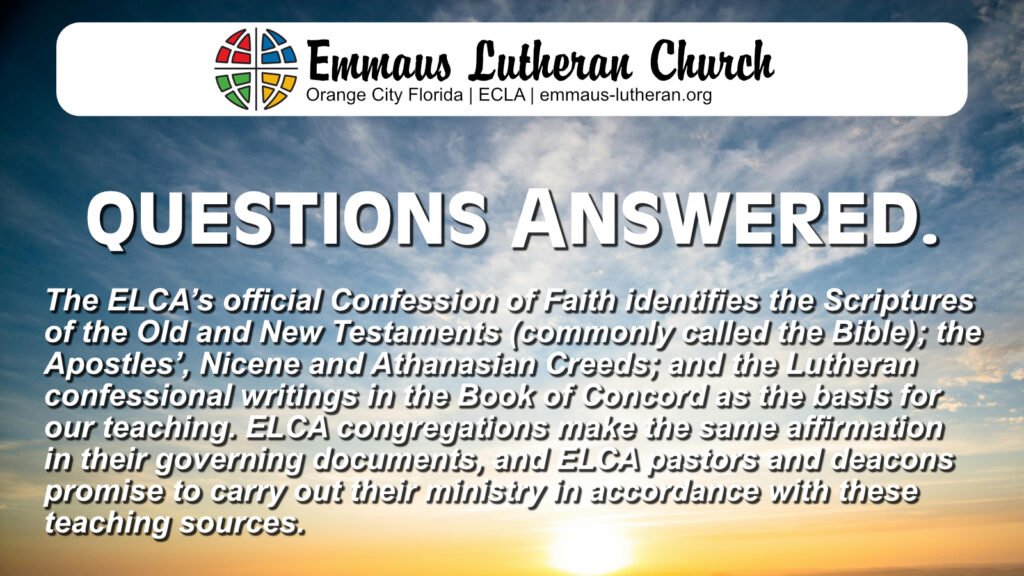 Emmaus Lutheran Church
Orange City Florida | ECLA | emmaus-lutheran.org

QUESTIONS ANSWERED.

The ELCA's official Confession of Faith identifies the Scriptures of the Old and New Testaments (commonly called the Bible); the Apostles', Nicene and Athanasian Creeds; and the Lutheran confessional writings in the Book of Concord as the basis for our teaching. ELCA congregations make the same affirmation in their governing documents, and ELCA pastors and deacons promise to carry out their ministry in accordance with these teaching sources.