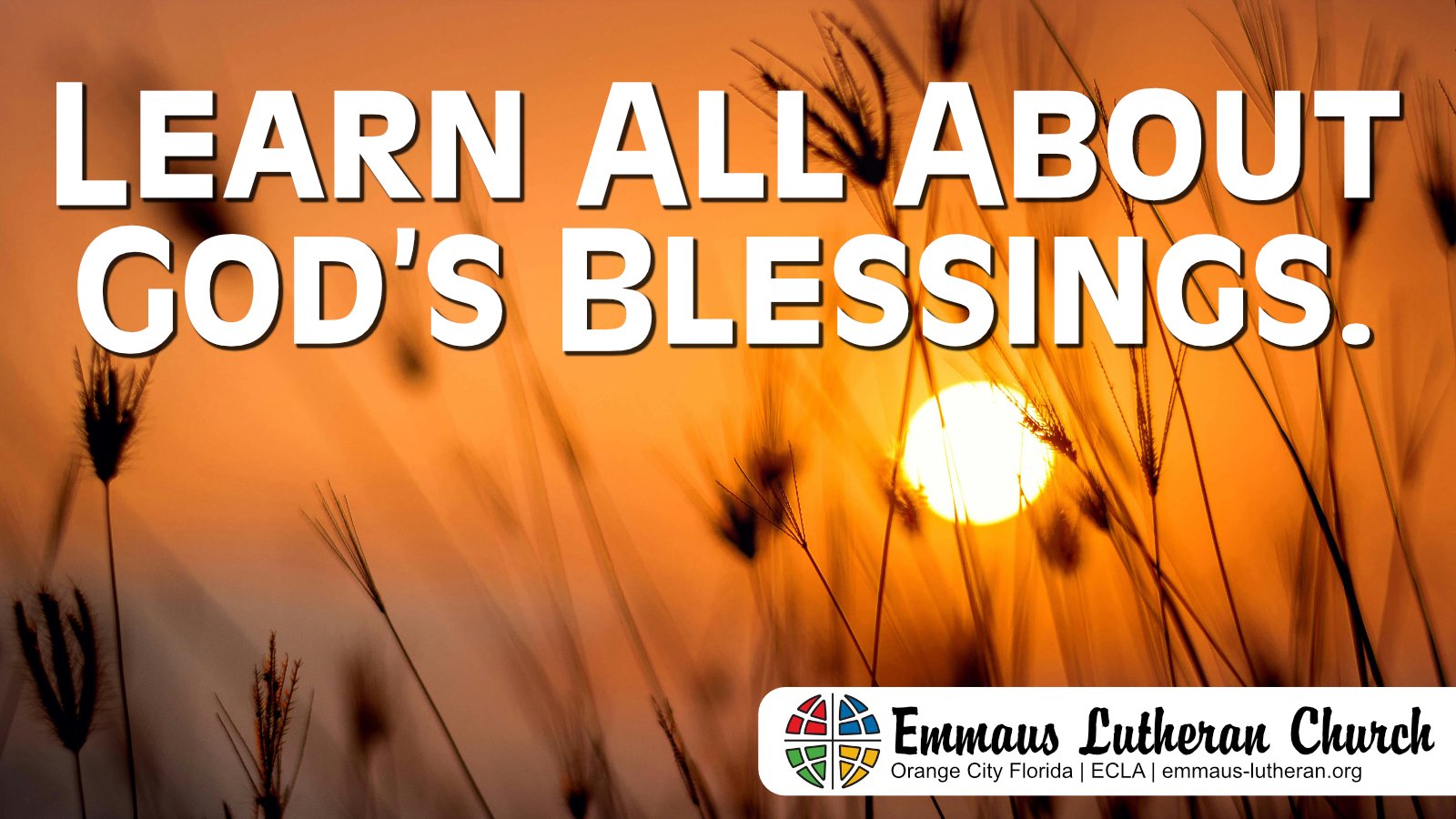 LEARN ALL ABOUT GOD'S BLESSINGS.

Emmaus Lutheran Church
Orange City Florida | ECLA | emmaus-lutheran.org