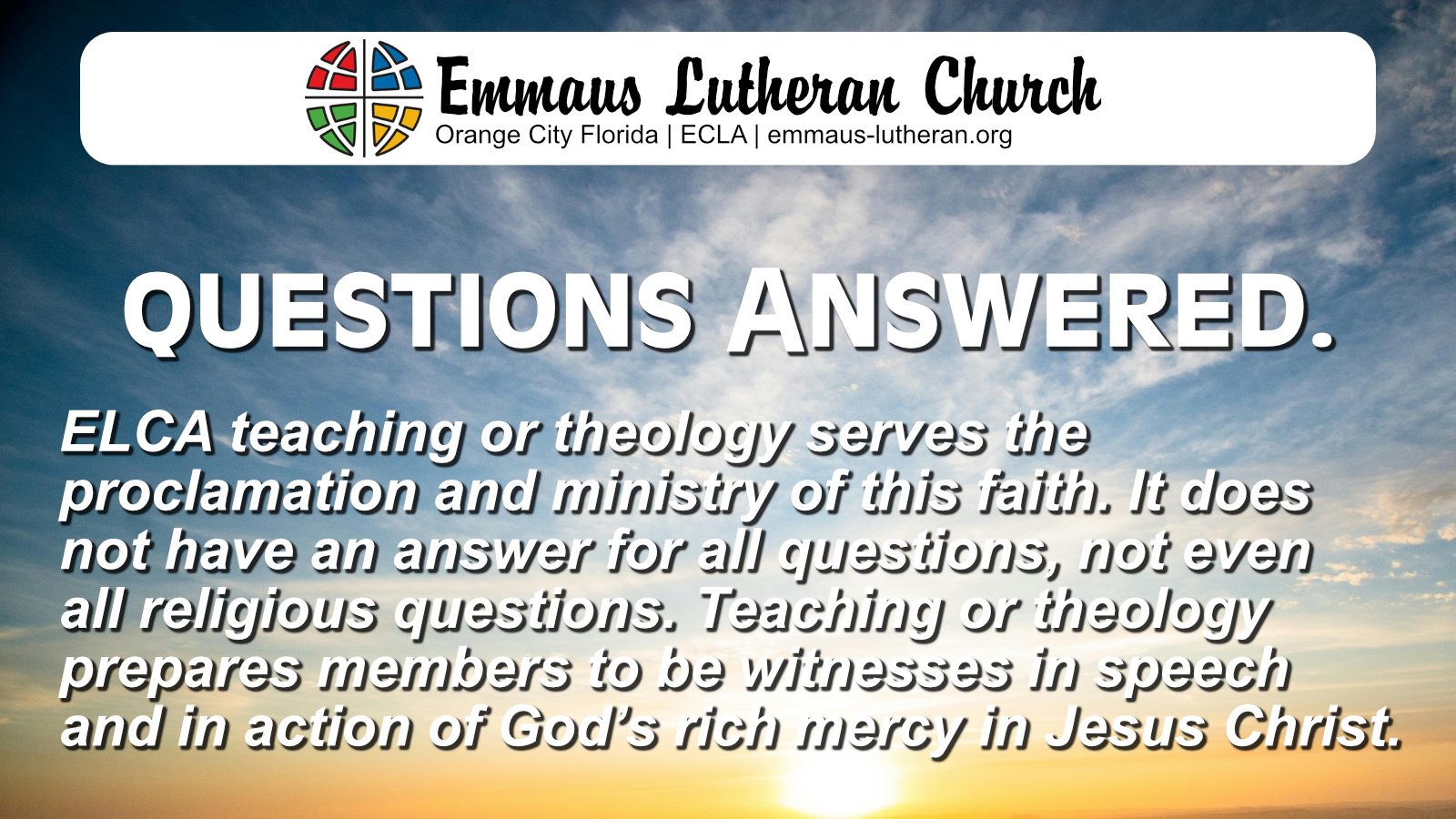 Emmaus Lutheran Church
Orange City Florida | ECLA | emmaus-lutheran.org

QUESTIONS ANSWERED.

ELCA teaching or theology serves the proclamation and ministry of this faith. It does not have an answer for all questions, not even all religious questions. Teaching or theology prepares members to be witnesses in speech and in action of God's rich mercy in Jesus Christ.