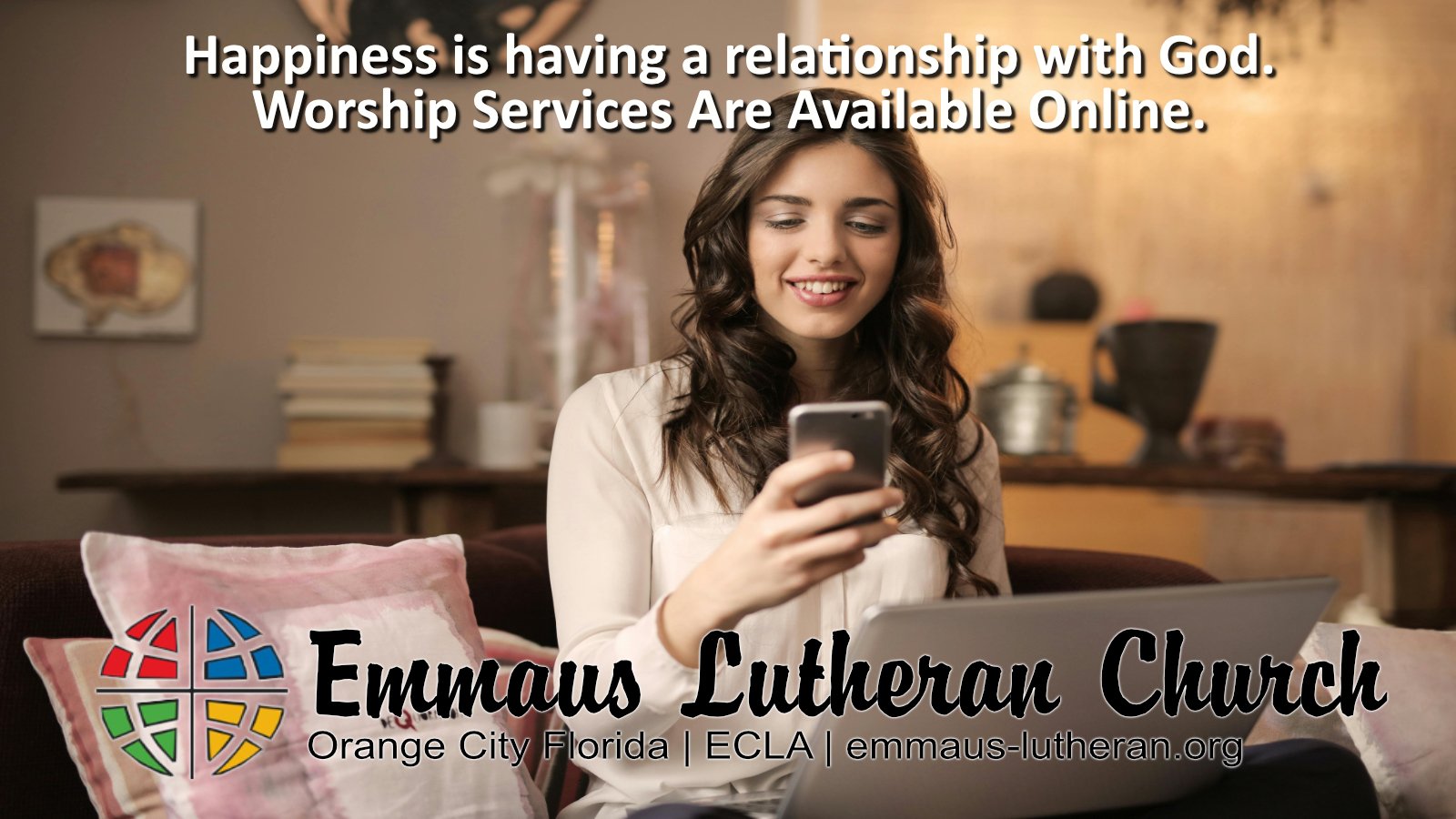 Happiness is having a relationship with God.
Worship Services Are Available Online.

Emmaus Lutheran Church
Orange City Florida | ECLA | emmaus-lutheran.org