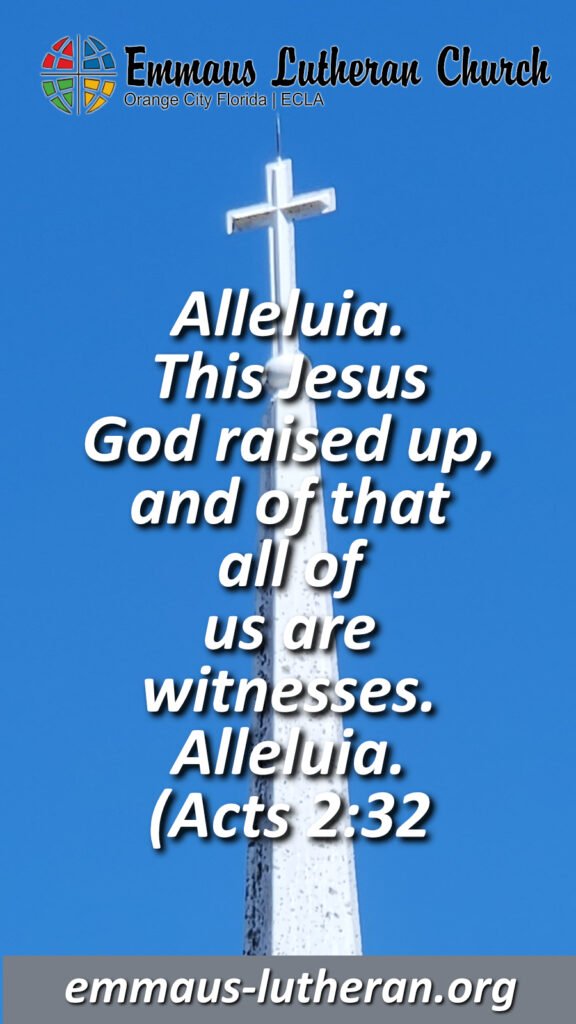 Emmaus Lutheran Church
Orange City Florida | ECLA

Alleluia. This Jesus God raised up, and of that all of us are witnesses. Alleluia. (Acts 2:32

emmaus-lutheran.org