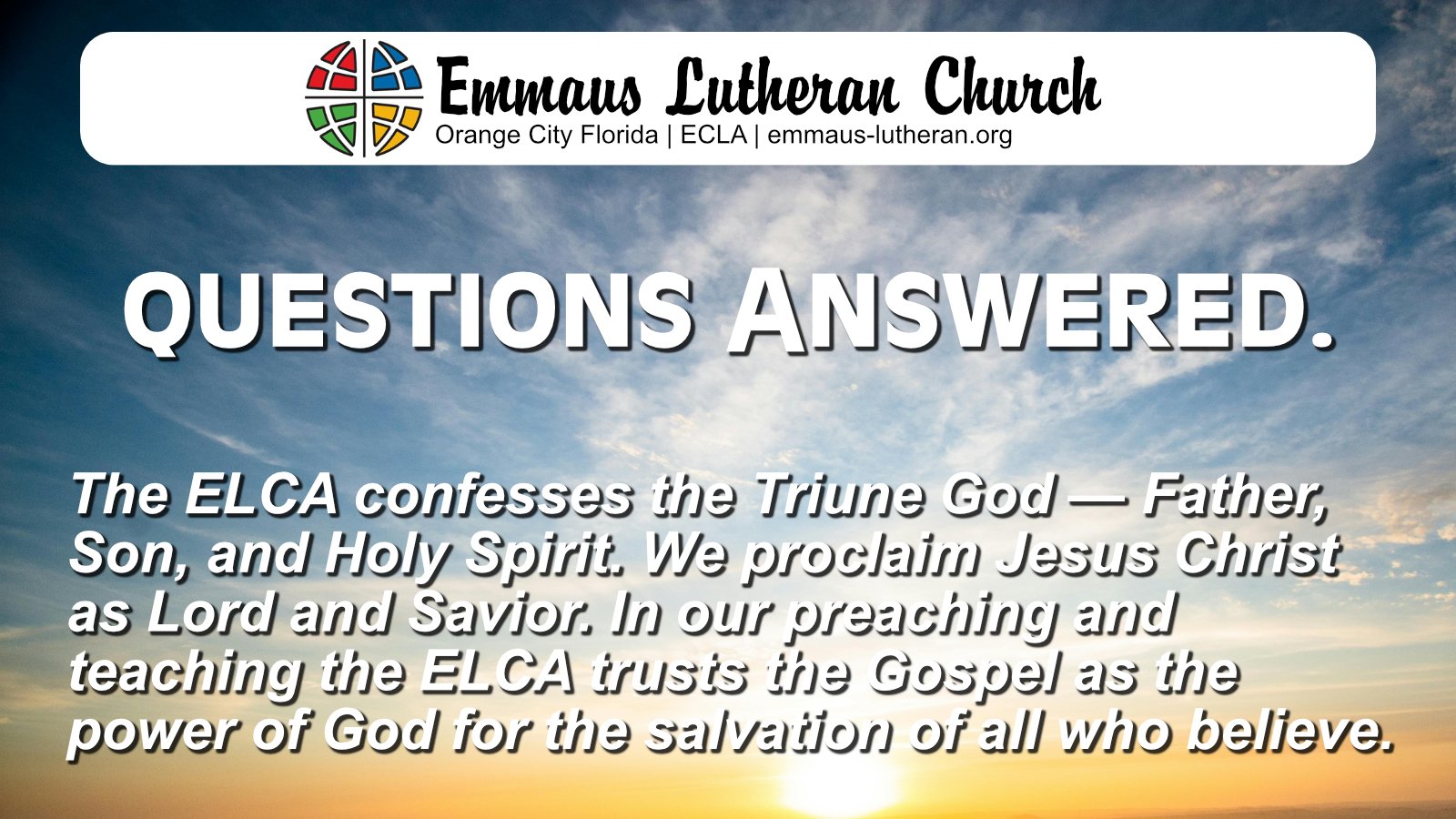 Emmaus Lutheran Church
Orange City Florida | ECLA | emmaus-lutheran.org

QUESTIONS ANSWERED.

The ELCA confesses the Triune God — Father, Son, and Holy Spirit. We proclaim Jesus Christ as Lord and Savior. In our preaching and teaching the ELCA trusts the Gospel as the power of God for the salvation of all who believe.